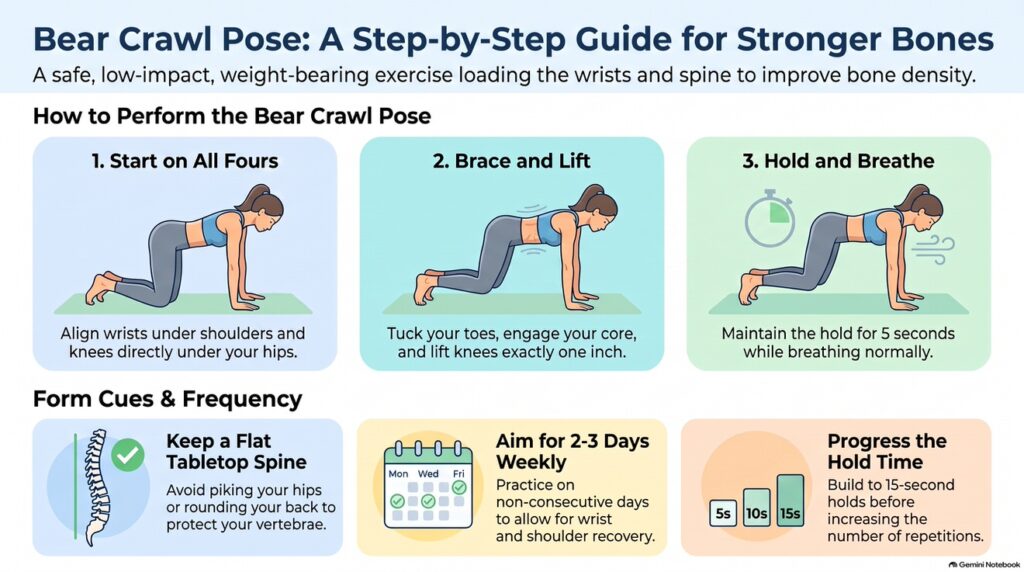 Bear Crawl Pose: A Step-by-Step Guide for Stronger Bones

A safe, low-impact, weight-bearing exercise loading the wrists and spine to improve bone density.

How to Perform the Bear Crawl Pose

1. Start on All Fours

Align wrists under shoulders and knees directly under your hips.

2. Brace and Lift

Tuck your toes, engage your core, and lift knees exactly one inch.

3. Hold and Breathe

Maintain the hold for 5 seconds while breathing normally.

Form Cues & Frequency

Keep a Flat Tabletop Spine

Avoid piking your hips or rounding your back to protect your vertebrae.

Mon Wed Fri

Aim for 2-3 Days Weekly

Practice on non-consecutive days to allow for wrist and shoulder recovery.

5s 10s 15s

Progress the Hold Time

Build to 15-second holds before increasing the number of repetitions.

Gemini Notebook